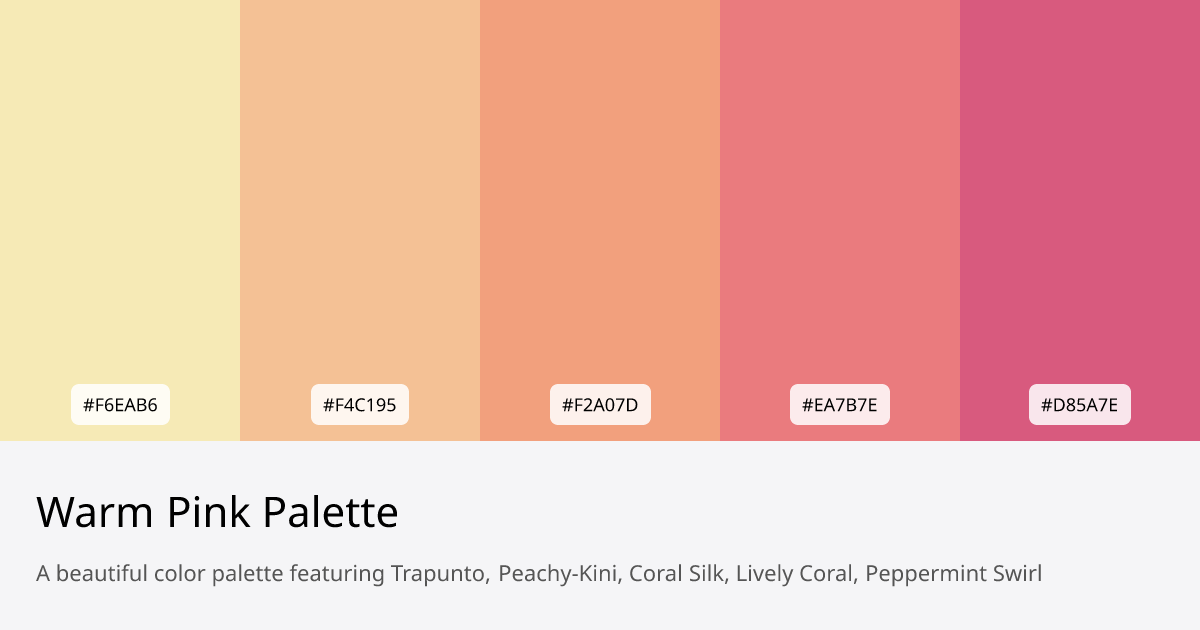 #F6EAB6

#F4C195

#F2A07D

#EA7B7E

#D85A7E

Warm Pink Palette

A beautiful color palette featuring Trapunto, Peachy-Kini, Coral Silk, Lively Coral, Peppermint Swirl