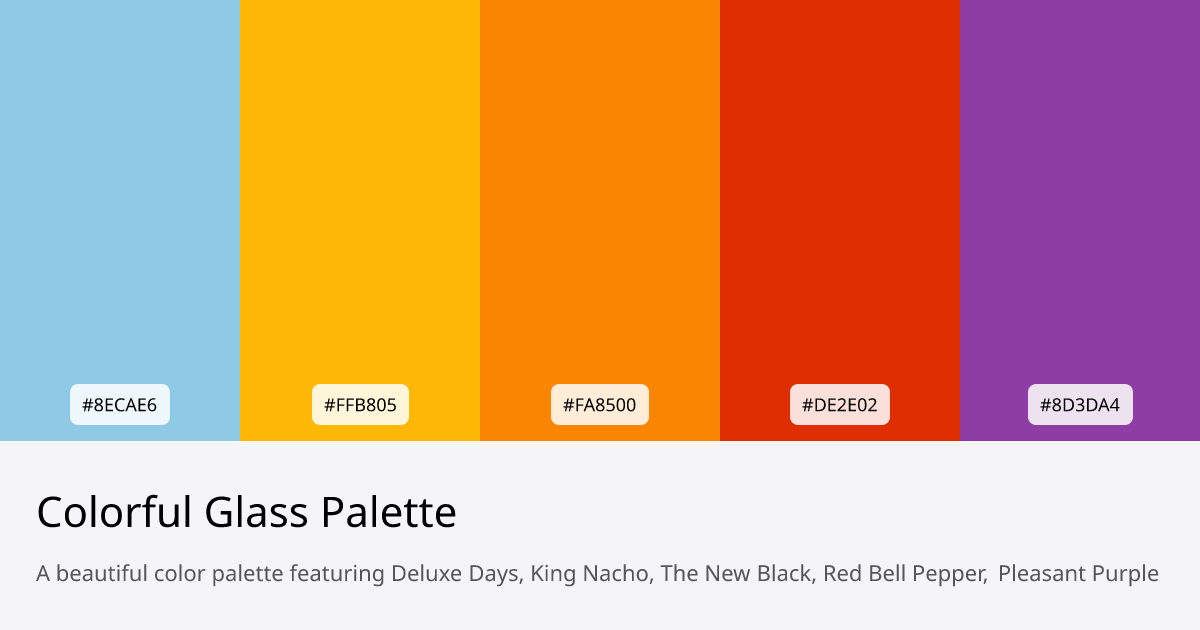 #8ECAE6

#FFB805

#FA8500

#DE2E02

#8D3DA4

Colorful Glass Palette

A beautiful color palette featuring Deluxe Days, King Nacho, The New Black, Red Bell Pepper, Pleasant Purple